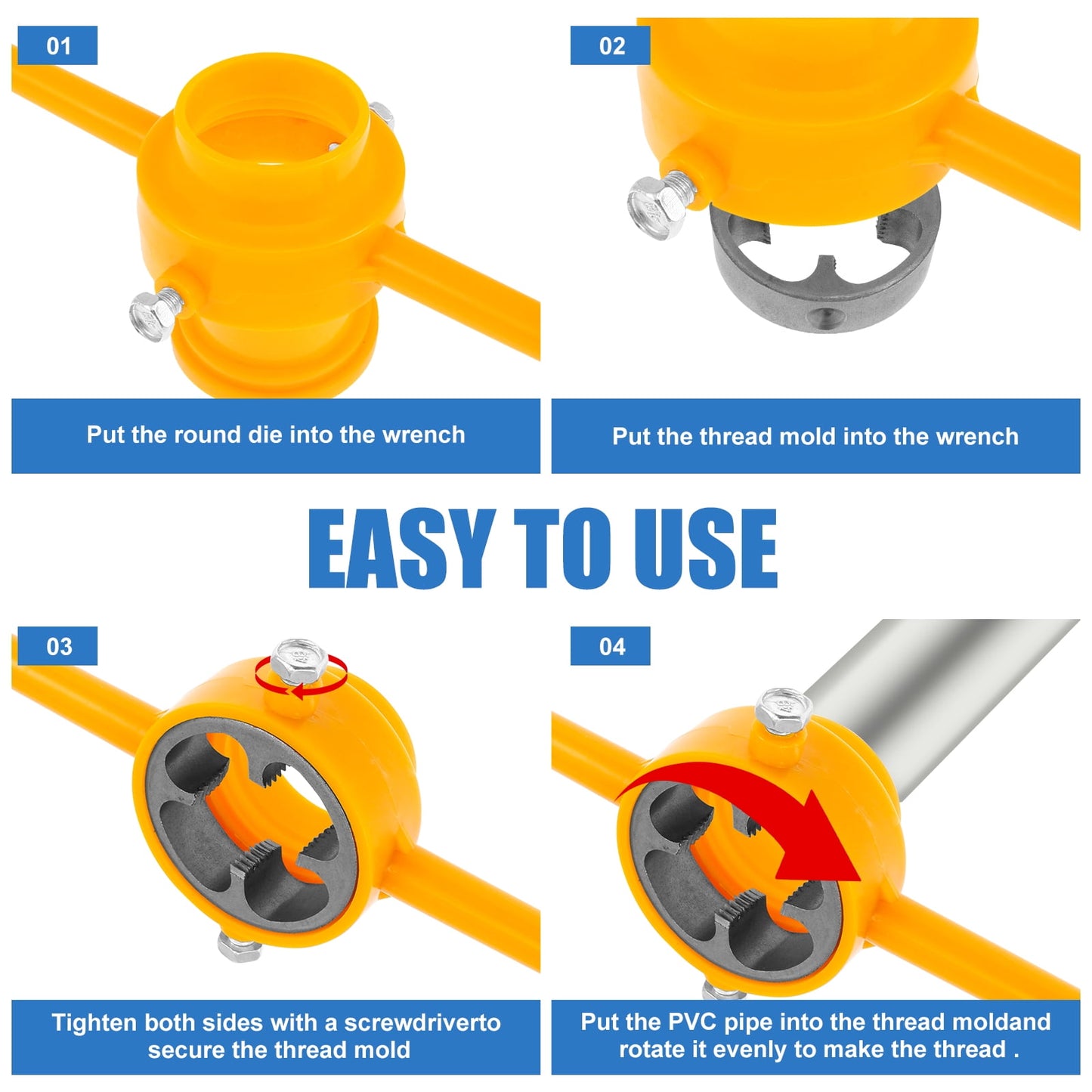 01

Put the round die into the wrench

02

Put the thread mold into the wrench

EASY TO USE

03

Tighten both sides with a screwdriverto secure the thread mold

04

Put the PVC pipe into the thread moldand rotate it evenly to make the thread .