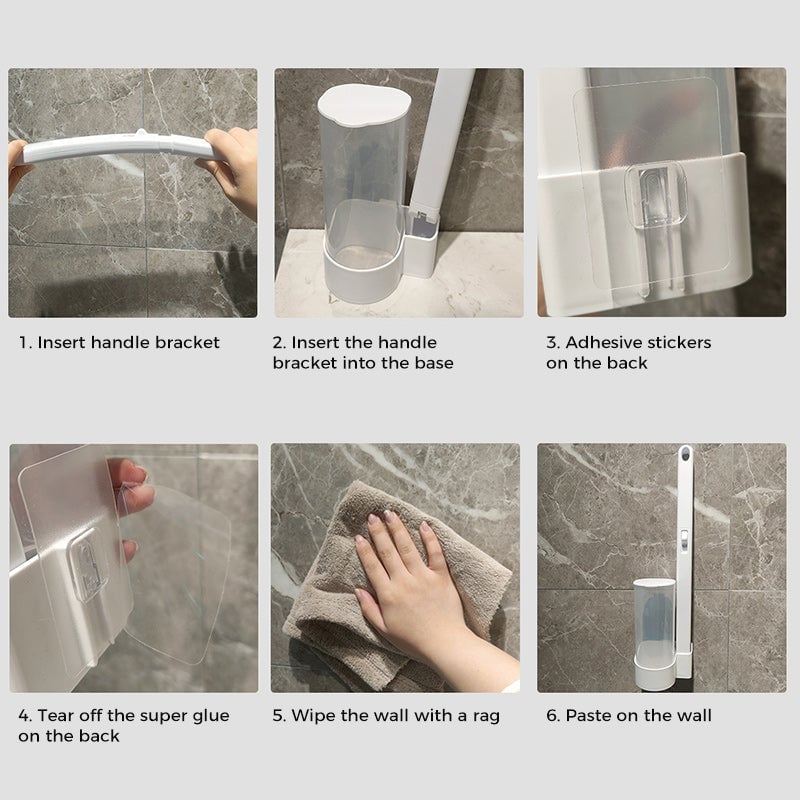 1. Insert handle bracket

2. Insert the handle bracket into the base

3. Adhesive stickers on the back

4. Tear off the super glue on the back

5. Wipe the wall with a rag

6. Paste on the wall